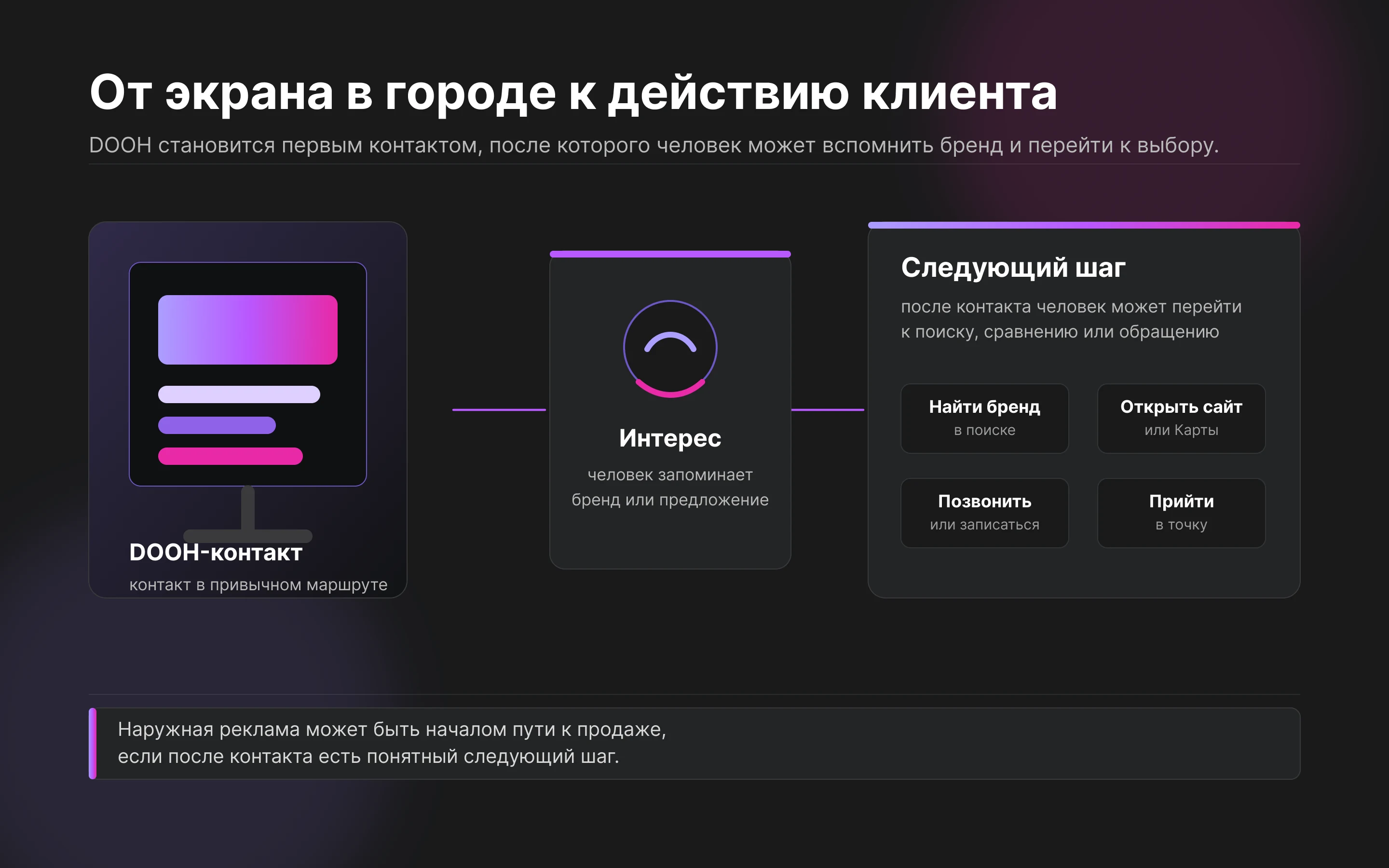 От экрана в городе к действию клиента

DOOH становится первым контактом, после которого человек может вспомнить бренд и перейти к выбору.

DOOH-контакт

контакт в привычном маршруте

Интерес

человек запоминает бренд или предложение

Следующий шаг

после контакта человек может перейти к поиску, сравнению или обращению

Найти бренд
в поиске

Открыть сайт
или Карты

Позвонить
или записаться

Прийти
в точку

Наружная реклама может быть началом пути к продаже, если после контакта есть понятный следующий шаг.